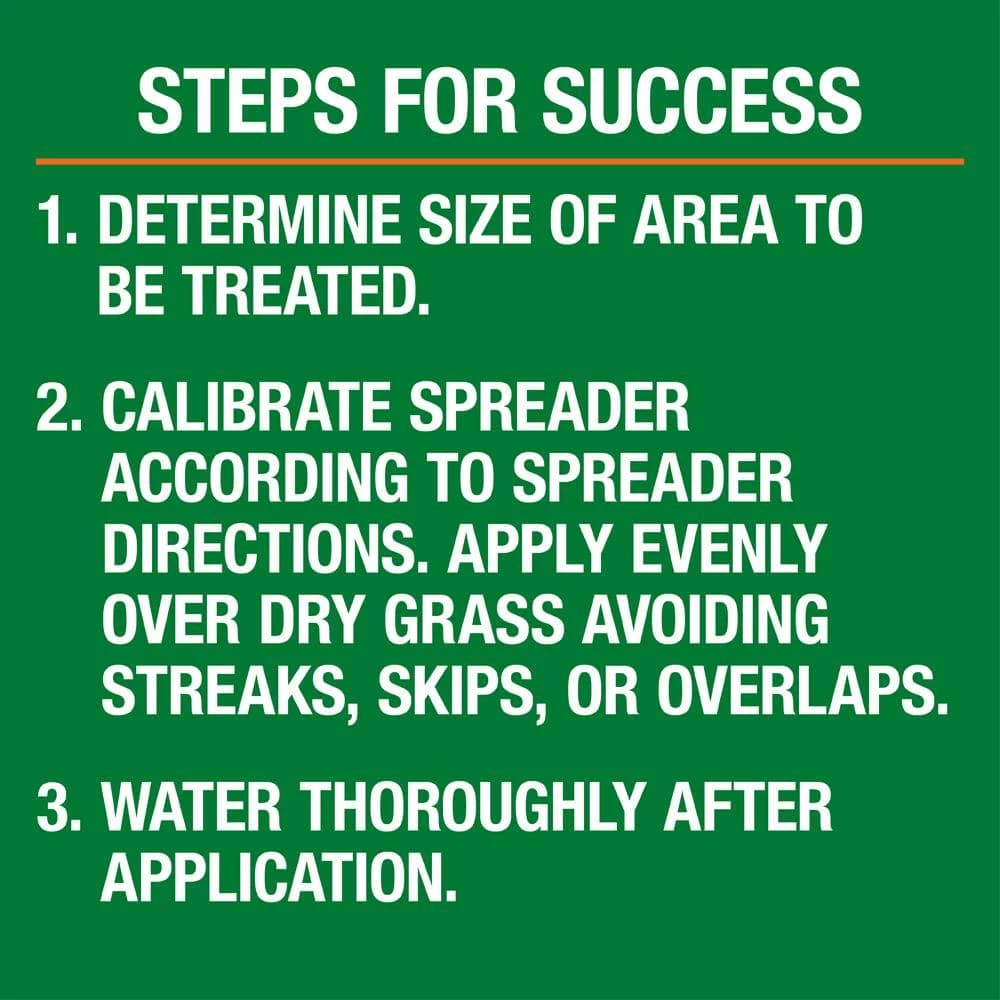 STEPS FOR SUCCESS

1. DETERMINE SIZE OF AREA TO BE TREATED.

2. CALIBRATE SPREADER ACCORDING TO SPREADER DIRECTIONS. APPLY EVENLY OVER DRY GRASS AVOIDING STREAKS, SKIPS, OR OVERLAPS.

3. WATER THOROUGHLY AFTER APPLICATION.